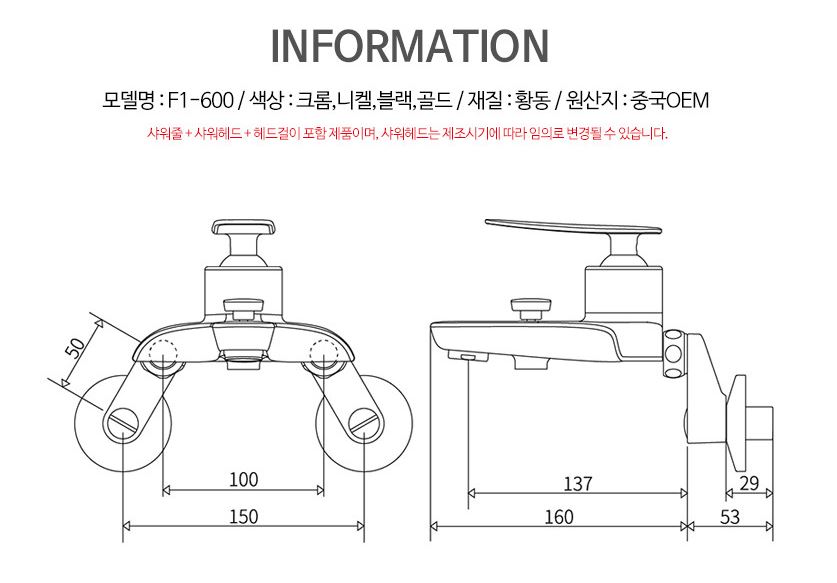 INFORMATION

모델명 : F1-600 / 색상 : 크롬,니켈,블랙,골드 / 재질 : 황동 / 원산지 : 중국OEM

샤워줄 + 샤워헤드 + 헤드걸이 포함 제품이며, 샤워헤드는 제조시기에 따라 임의로 변경될 수 있습니다.

50

100

150

137

160

29

53